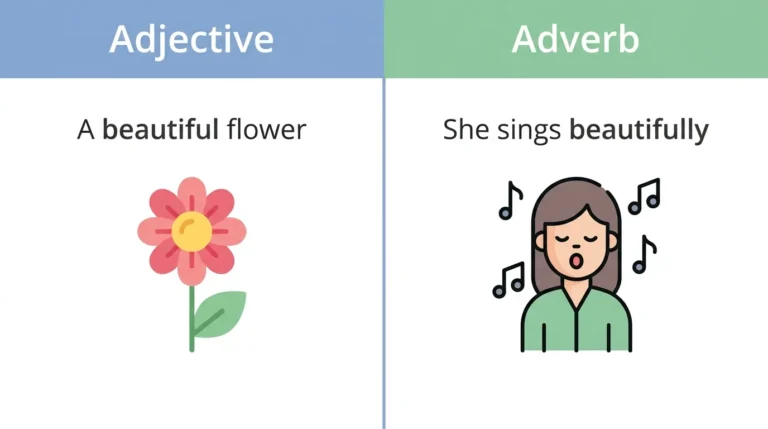 Adjective

A beautiful flower

Adverb

She sings beautifully